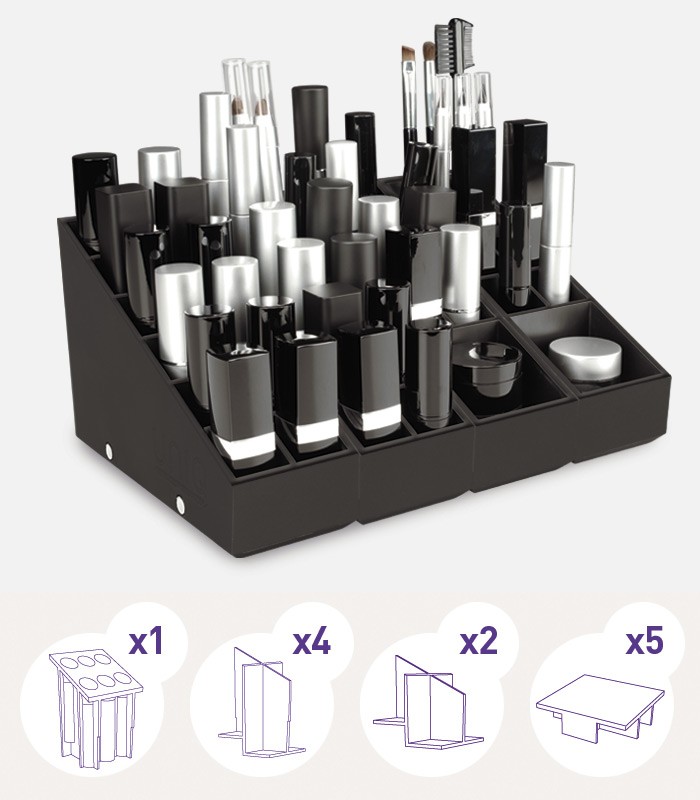 x1

x4

x2

x5